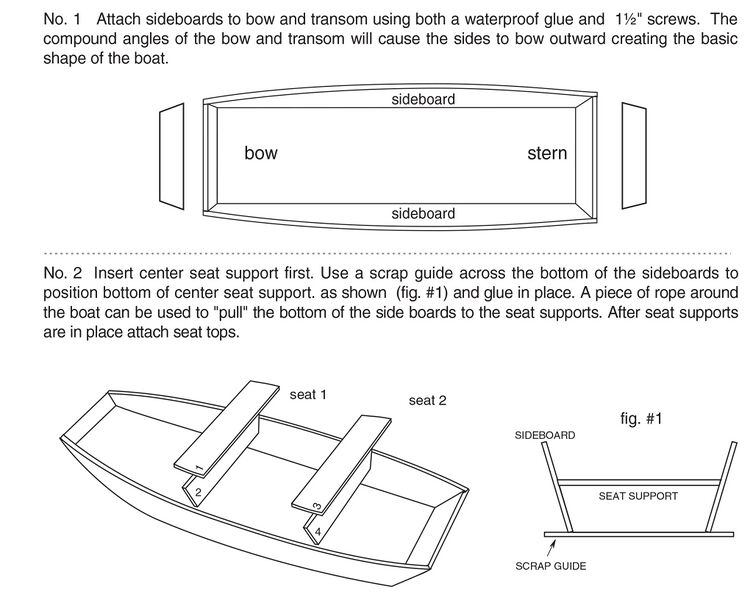 No. 1 Attach sideboards to bow and transom using both a waterproof glue and 1½" screws. The compound angles of the bow and transom will cause the sides to bow outward creating the basic shape of the boat.

sideboard

bow

stern

sideboard

No. 2 Insert center seat support first. Use a scrap guide across the bottom of the sideboards to position bottom of center seat support. as shown (fig. #1) and glue in place. A piece of rope around the boat can be used to "pull" the bottom of the side boards to the seat supports. After seat supports are in place attach seat tops.

seat 1

seat 2

1

2

3

4

fig. #1

SIDEBOARD

SEAT SUPPORT

SCRAP GUIDE