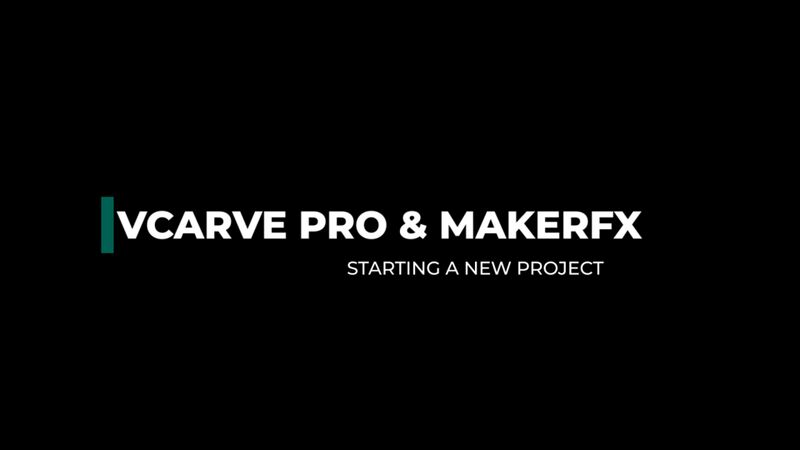 VCARVE PRO & MAKERFX

STARTING A NEW PROJECT