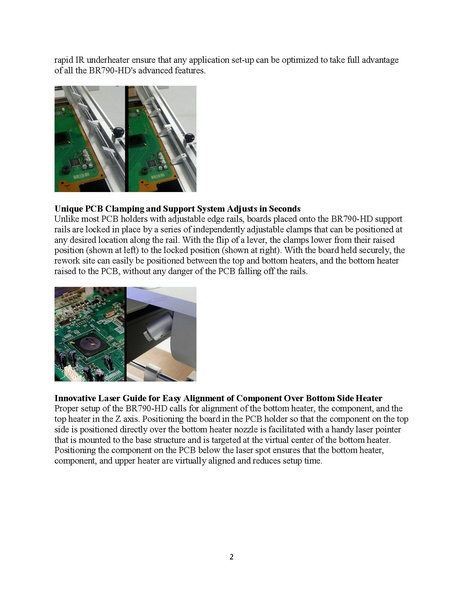 rapid IR underheater ensure that any application set-up can be optimized to take full advantage of all the BR790-HD's advanced features.

Unique PCB Clamping and Support System Adjusts in Seconds
Unlike most PCB holders with adjustable edge rails, boards placed onto the BR790-HD support rails are locked in place by a series of independently adjustable clamps that can be positioned at any desired location along the rail. With the flip of a lever, the clamps lower from their raised position (shown at left) to the locked position (shown at right). With the board held securely, the rework site can easily be positioned between the top and bottom heaters, and the bottom heater raised to the PCB, without any danger of the PCB falling off the rails.

Innovative Laser Guide for Easy Alignment of Component Over Bottom Side Heater
Proper setup of the BR790-HD calls for alignment of the bottom heater, the component, and the top heater in the Z axis. Positioning the board in the PCB holder so that the component on the top side is positioned directly over the bottom heater nozzle is facilitated with a handy laser pointer that is mounted to the base structure and is targeted at the virtual center of the bottom heater. Positioning the component on the PCB below the laser spot ensures that the bottom heater, component, and upper heater are virtually aligned and reduces setup time.

2