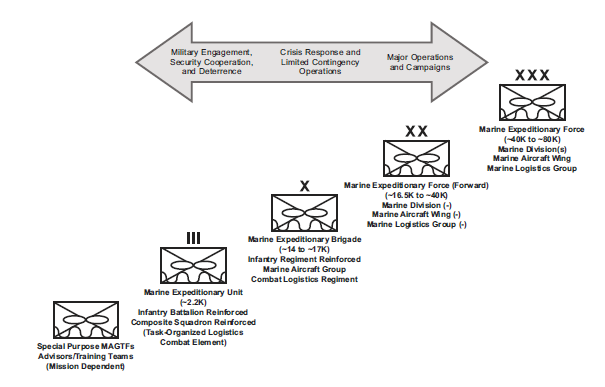 Military Engagement, Security Cooperation, and Deterrence

Crisis Response and Limited Contingency Operations

Major Operations and Campaigns

XXX

Marine Expeditionary Force (~40K to ~80K)
Marine Division(s)
Marine Aircraft Wing
Marine Logistics Group

XX

Marine Expeditionary Force (Forward) (~16.5K to ~40K)
Marine Division (-)
Marine Aircraft Wing (-)
Marine Logistics Group (-)

X

Marine Expeditionary Brigade (~14 to ~17K)
Infantry Regiment Reinforced
Marine Aircraft Group
Combat Logistics Regiment

III

Marine Expeditionary Unit (~2.2K)
Infantry Battalion Reinforced
Composite Squadron Reinforced
(Task-Organized Logistics Combat Element)

Special Purpose MAGTFs
Advisors/Training Teams
(Mission Dependent)